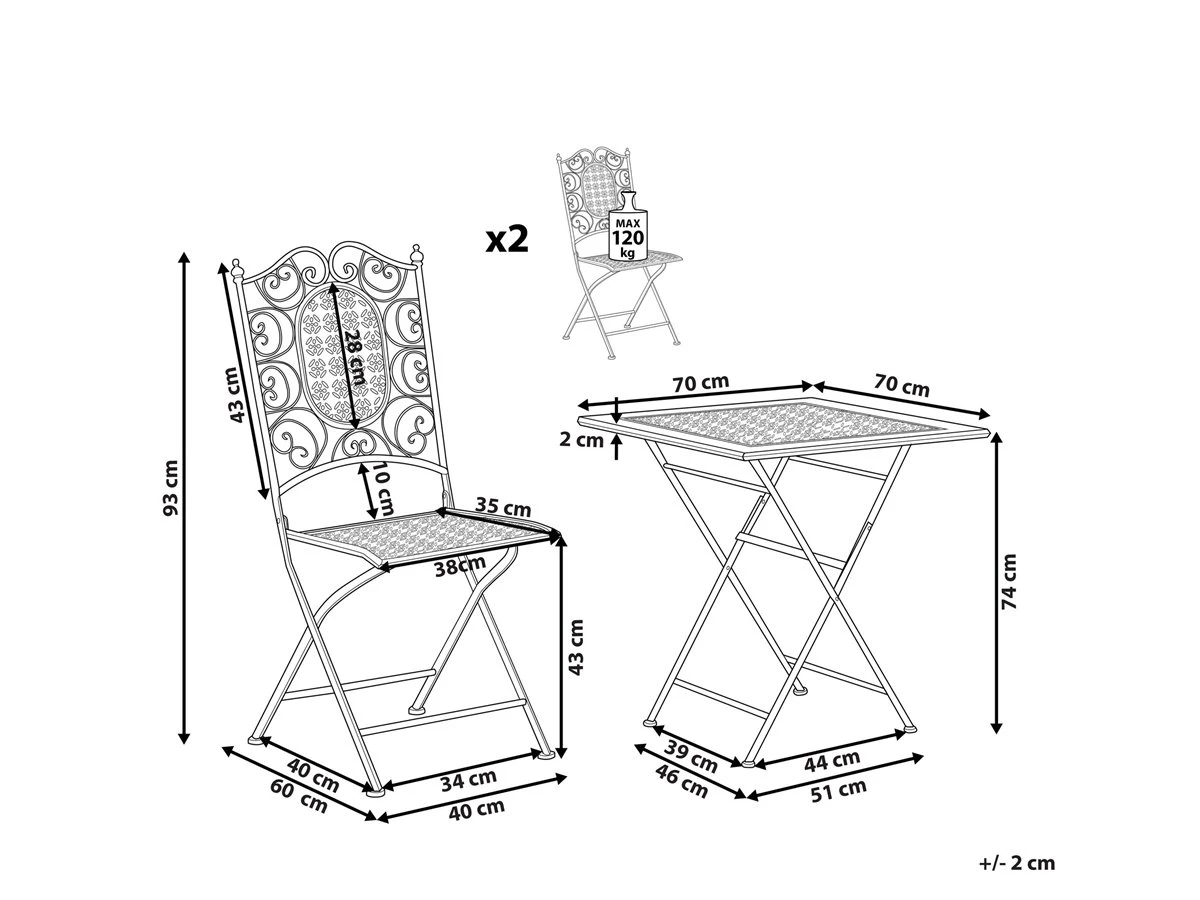 x2

MAX 120 kg

93 cm

43 cm

28 cm

10 cm

35 cm

38cm

43 cm

40 cm

60 cm

34 cm

40 cm

70 cm

70 cm

2 cm

74 cm

39 cm

46 cm

44 cm

51 cm

+/- 2 cm